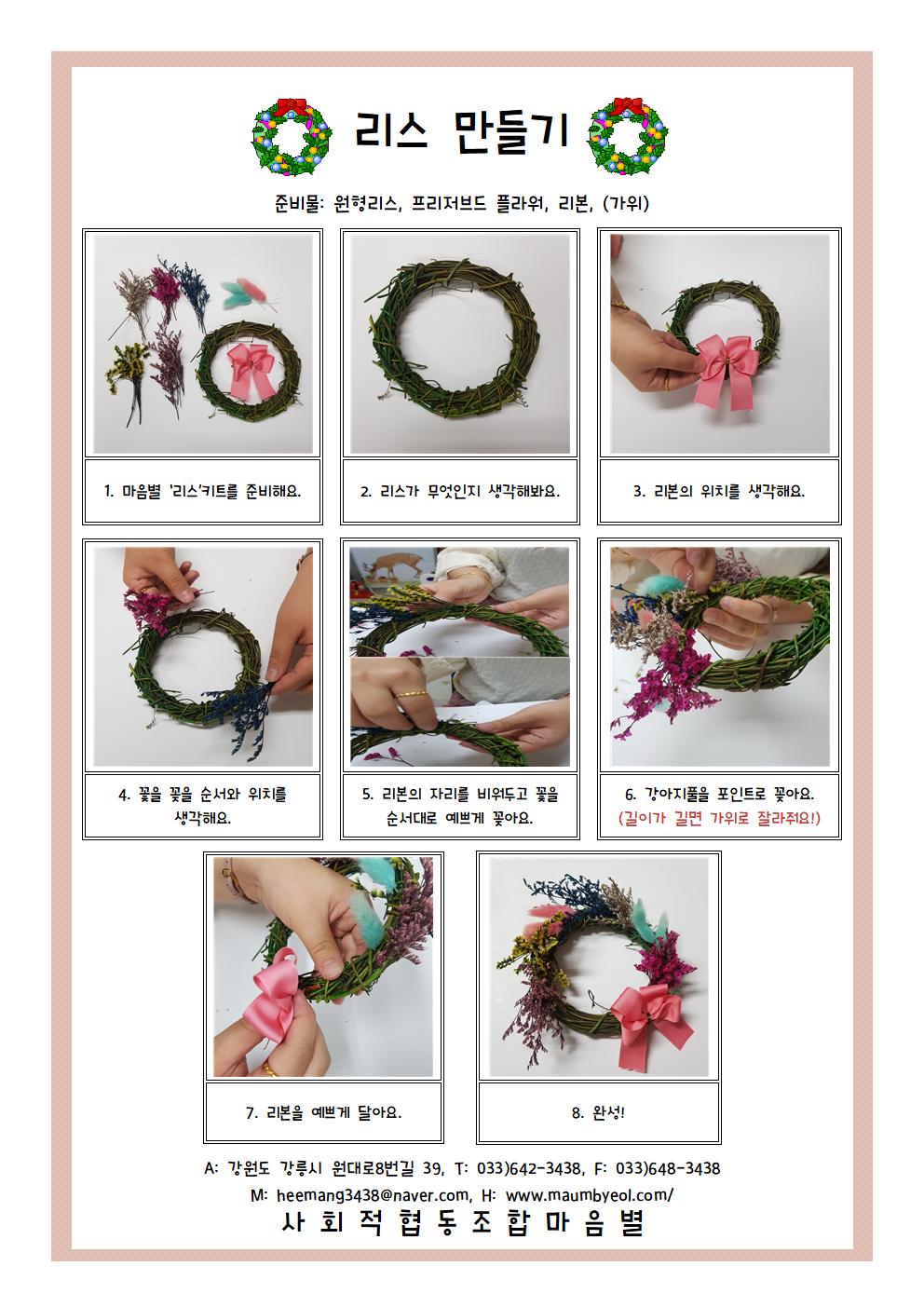 리스 만들기

준비물: 원형리스, 프리저브드 플라워, 리본, (가위)

1. 마음별 '리스'키트를 준비해요.

2. 리스가 무엇인지 생각해봐요.

3. 리본의 위치를 생각해요.

4. 꽃을 꽂을 순서와 위치를 생각해요.

5. 리본의 자리를 비워두고 꽃을 순서대로 예쁘게 꽂아요.

6. 강아지풀을 포인트로 꽂아요. (길이가 길면 가위로 잘라줘요!)

7. 리본을 예쁘게 달아요.

8. 완성!

A: 강원도 강릉시 원대로8번길 39, T: 033)642-3438, F: 033)648-3438
M: heemang3438@naver.com, H: www.maumbyeol.com/
사회적협동조합마음별